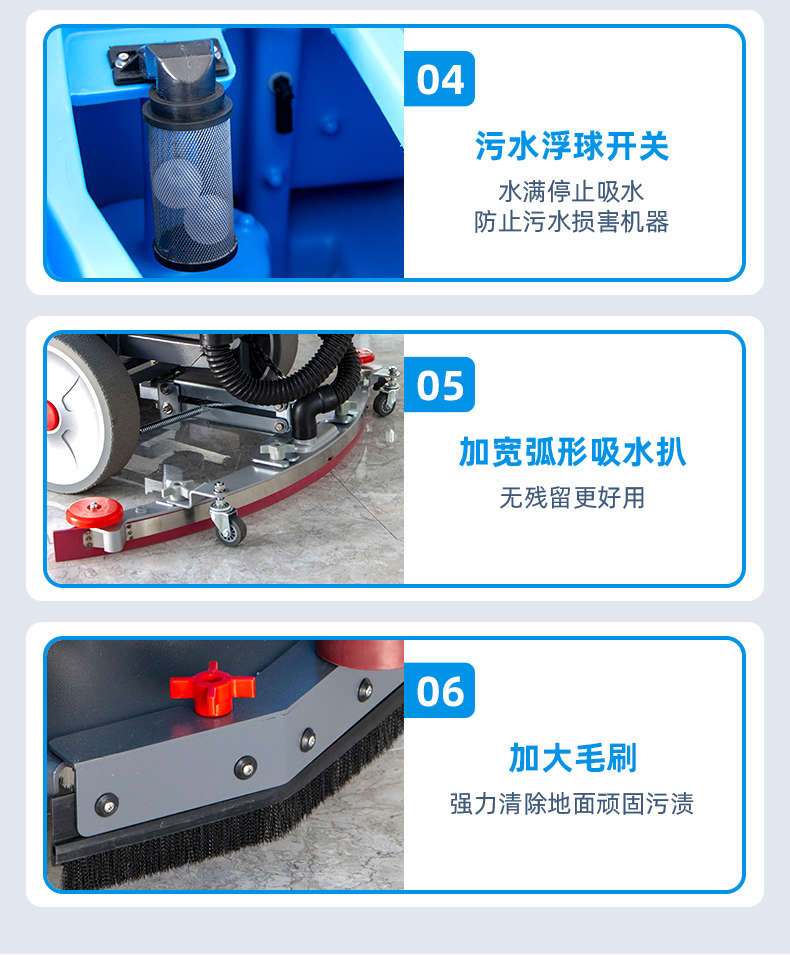 04

污水浮球开关

水满停止吸水
防止污水损害机器

05

加宽弧形吸水扒

无残留更好用

06

加大毛刷

强力清除地面顽固污渍